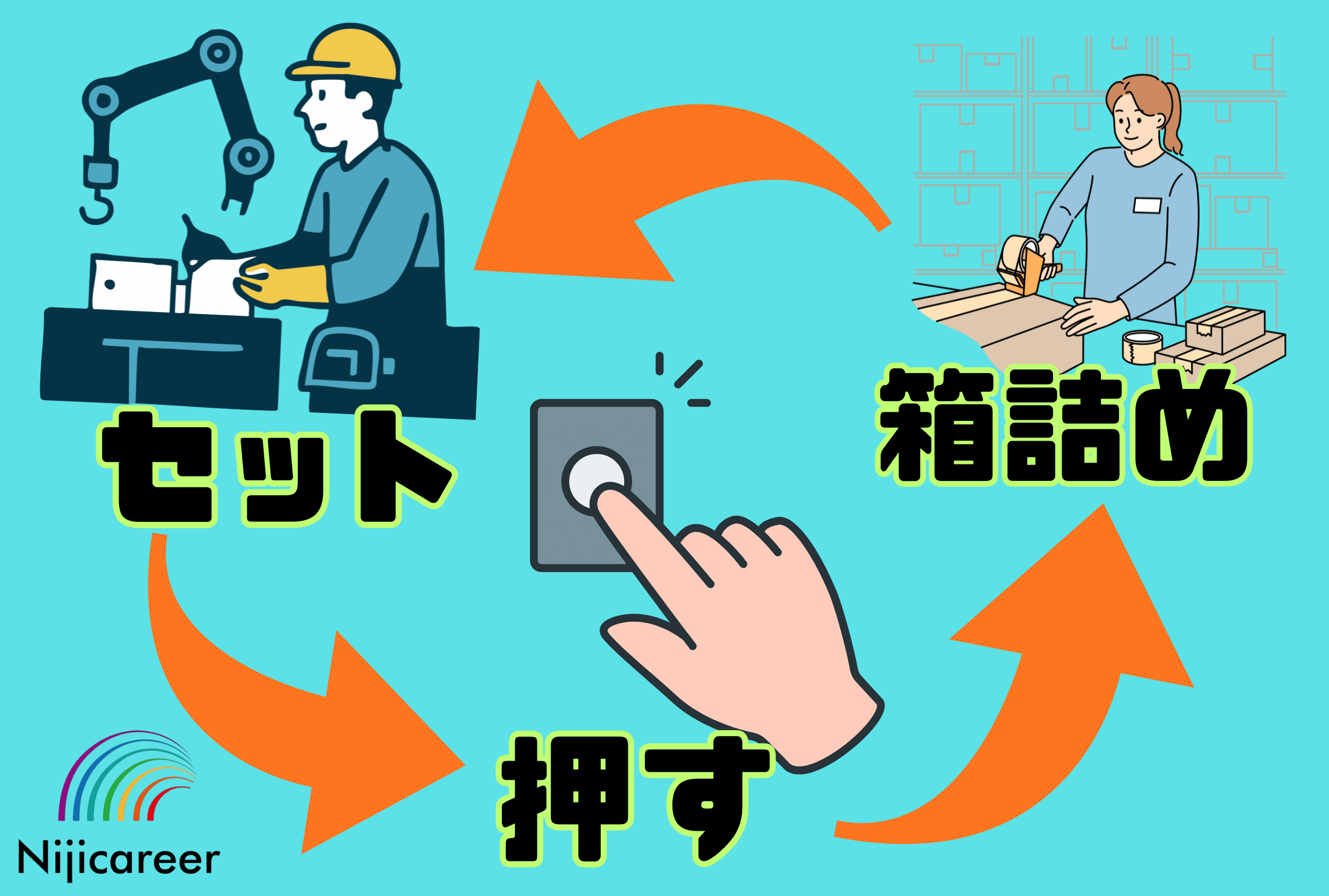 セット

箱詰め

押す

Nijicareer